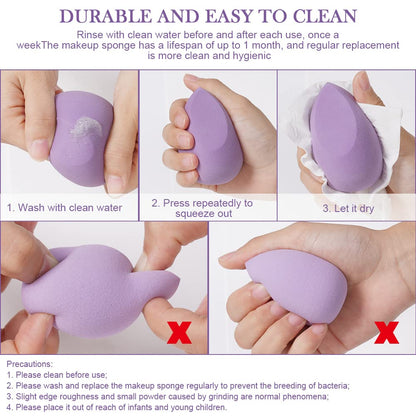 DURABLE AND EASY TO CLEAN

Rinse with clean water before and after each use, once a weekThe makeup sponge has a lifespan of up to 1 month, and regular replacement is more clean and hygienic

1. Wash with clean water

2. Press repeatedly to squeeze out

3. Let it dry

X

X

Precautions:
1. Please clean before use;
2. Please wash and replace the makeup sponge regularly to prevent the breeding of bacteria;
3. Slight edge roughness and small powder caused by grinding are normal phenomena;
4. Please place it out of reach of infants and young children.